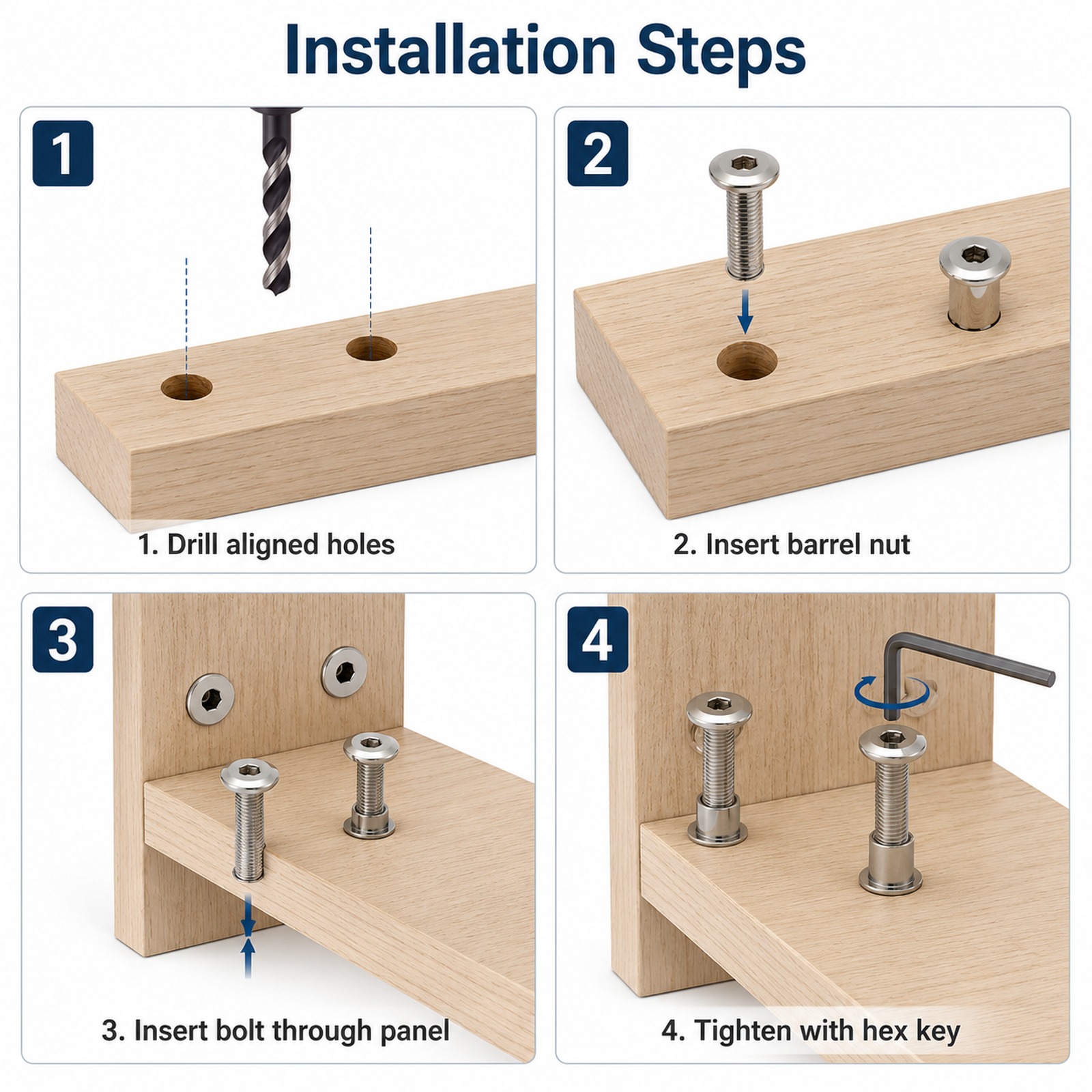 Installation Steps

1

1. Drill aligned holes

2

2. Insert barrel nut

3

3. Insert bolt through panel

4

4. Tighten with hex key